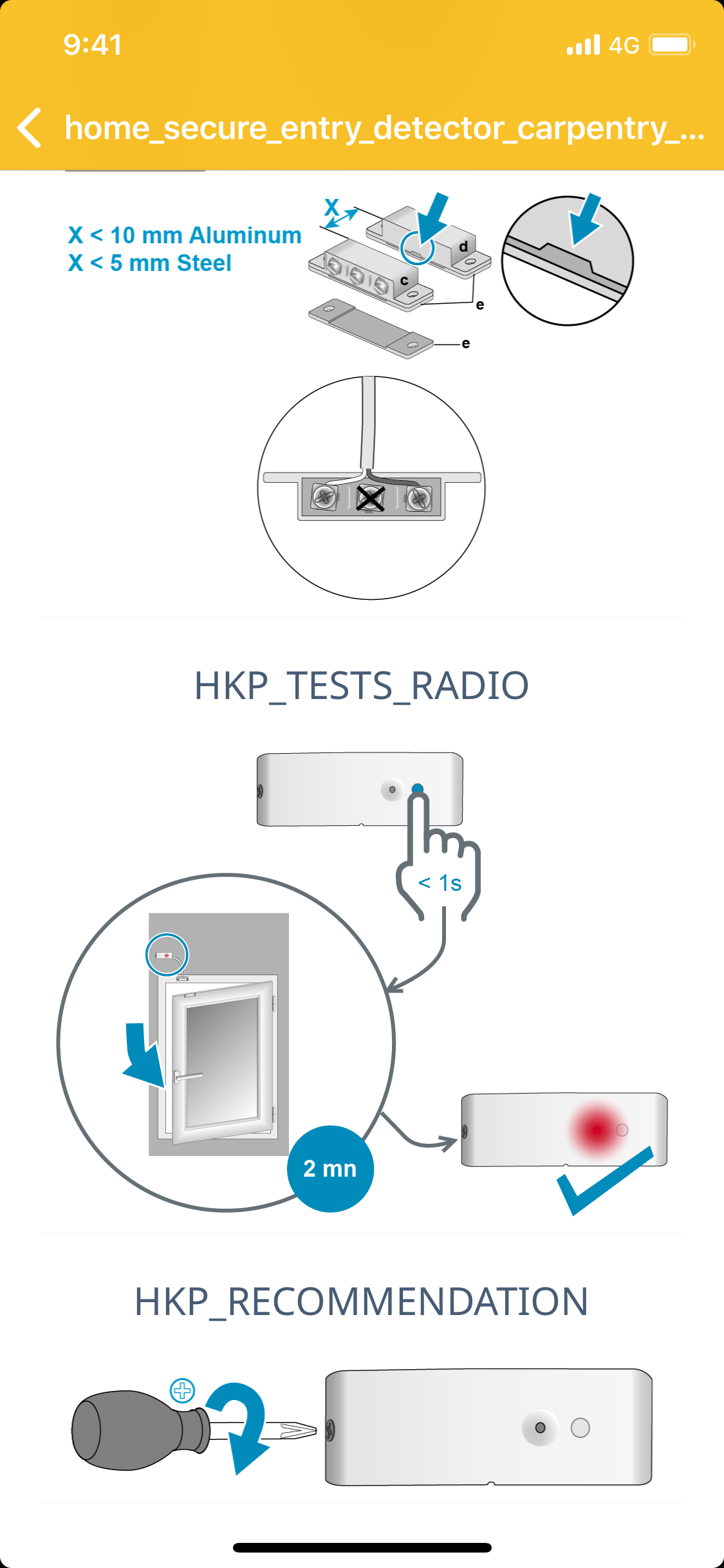 9:41

4G

home_secure_entry_detector_carpentry_...

X < 10 mm Aluminum
X < 5 mm Steel

X

d

c

e

e

HKP_TESTS_RADIO

< 1s

2 mn

HKP_RECOMMENDATION